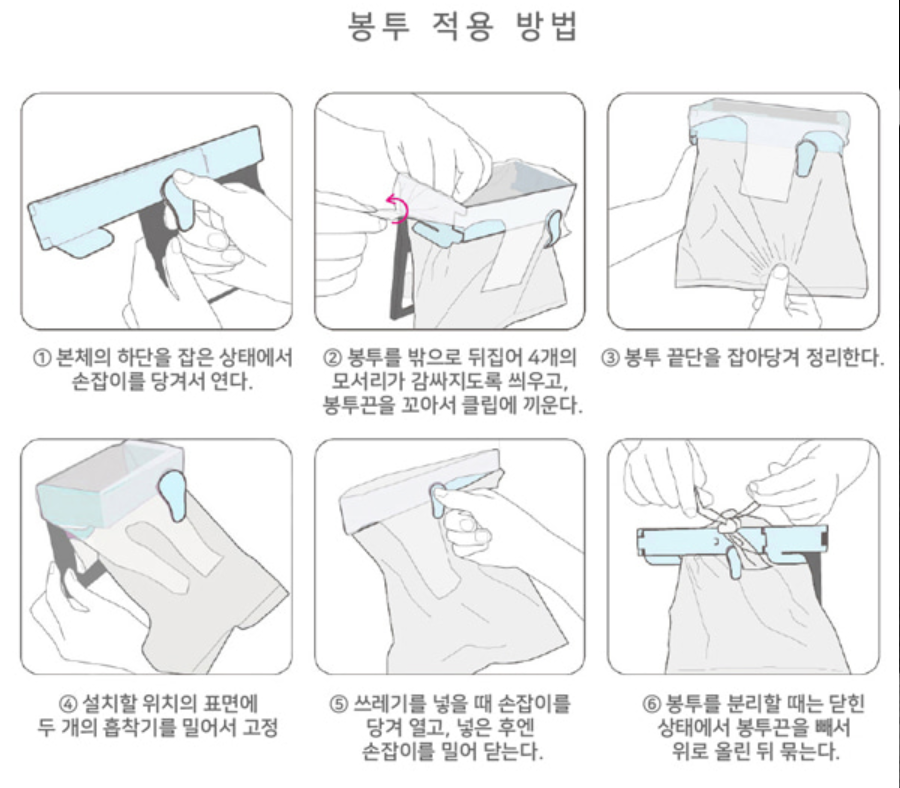 봉투 적용 방법

① 본체의 하단을 잡은 상태에서 손잡이를 당겨서 연다.

② 봉투를 밖으로 뒤집어 4개의 모서리가 감싸지도록 씌우고, 봉투끈을 꼬아서 클립에 끼운다.

③ 봉투 끝단을 잡아당겨 정리한다.

④ 설치할 위치의 표면에 두 개의 흡착기를 밀어서 고정

⑤ 쓰레기를 넣을 때 손잡이를 당겨 열고, 넣은 후엔 손잡이를 밀어 닫는다.

⑥ 봉투를 분리할 때는 닫힌 상태에서 봉투끈을 빼서 위로 올린 뒤 묶는다.